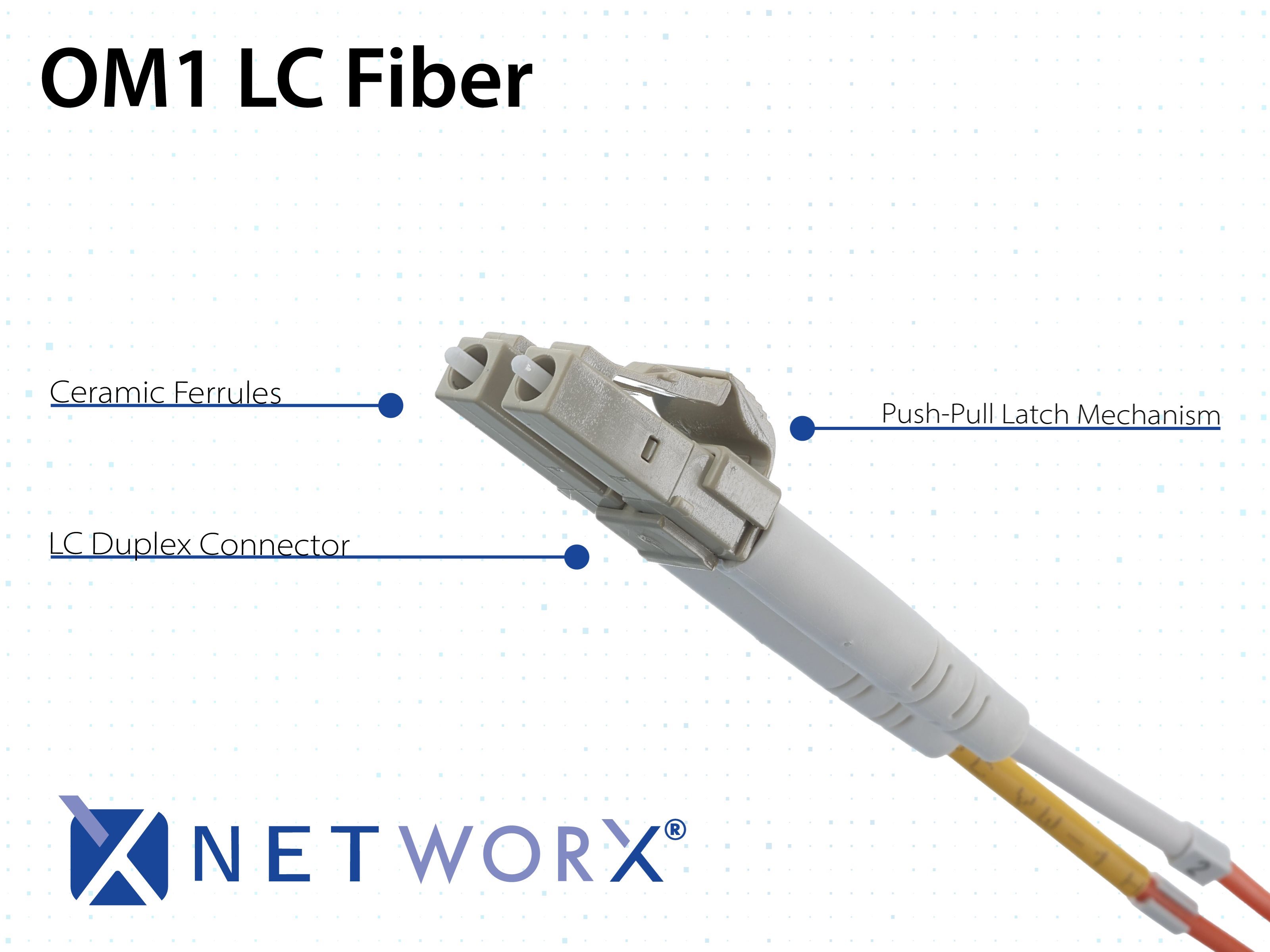 OM1 LC Fiber

Ceramic Ferrules

Push-Pull Latch Mechanism

LC Duplex Connector

NETWORX®

2